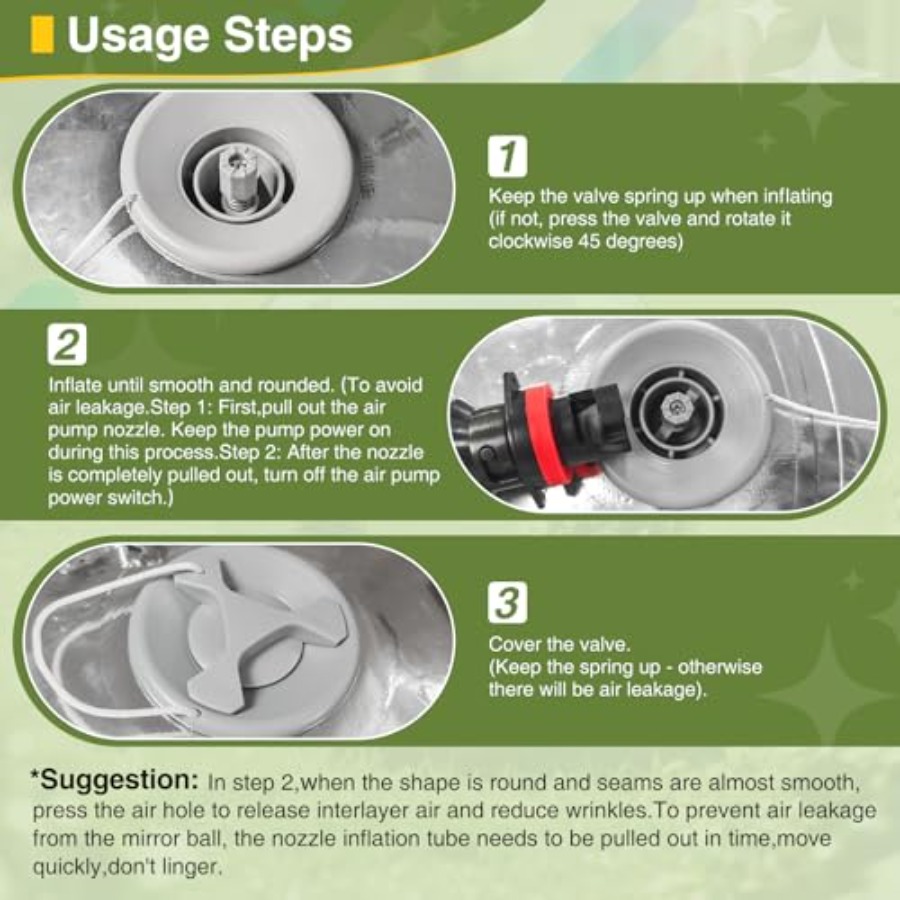 Usage Steps

1

Keep the valve spring up when inflating (if not, press the valve and rotate it clockwise 45 degrees)

2

Inflate until smooth and rounded. (To avoid air leakage.Step 1: First,pull out the air pump nozzle. Keep the pump power on during this process.Step 2: After the nozzle is completely pulled out, turn off the air pump power switch.)

3

Cover the valve.
(Keep the spring up - otherwise there will be air leakage).

*Suggestion: In step 2,when the shape is round and seams are almost smooth, press the air hole to release interlayer air and reduce wrinkles.To prevent air leakage from the mirror ball, the nozzle inflation tube needs to be pulled out in time,move quickly,don't linger.